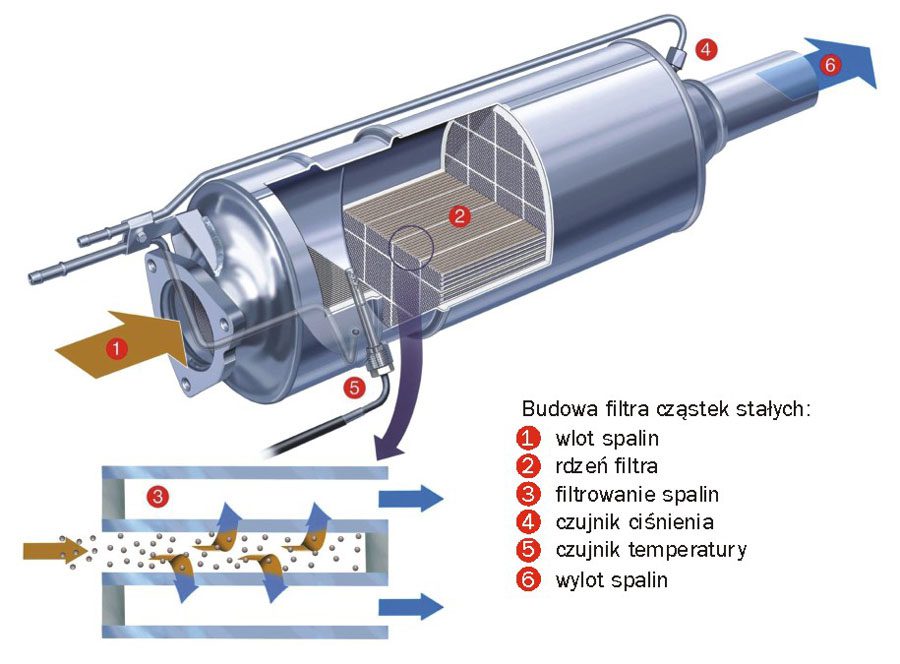 4

6

2

1

5

3

Budowa filtra cząstek stałych:
1 wlot spalin
2 rdzeń filtra
3 filtrowanie spalin
4 czujnik ciśnienia
5 czujnik temperatury
6 wylot spalin